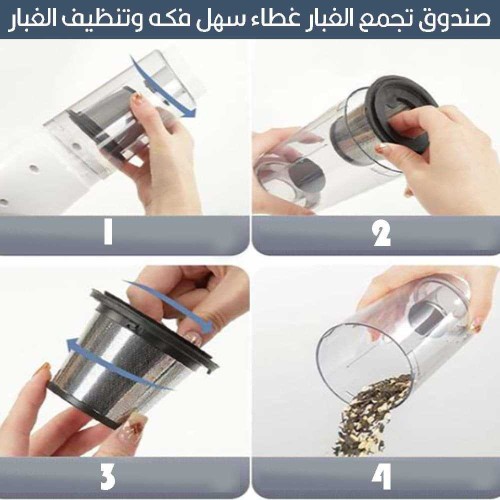 صندوق تجمع الغبار غطاء سهل فكه وتنظيف الغبار

1

2

3

4