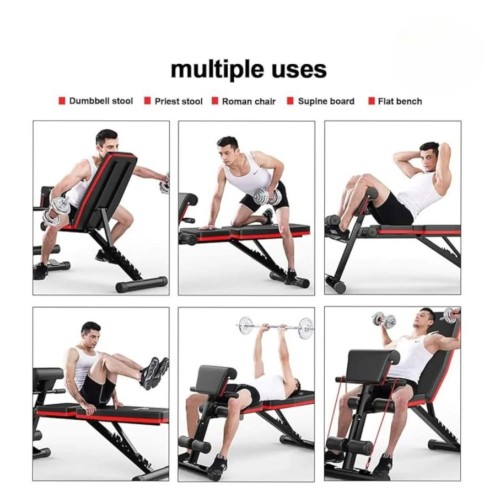 multiple uses

Dumbbell stool Priest stool Roman chair Supine board Flat bench