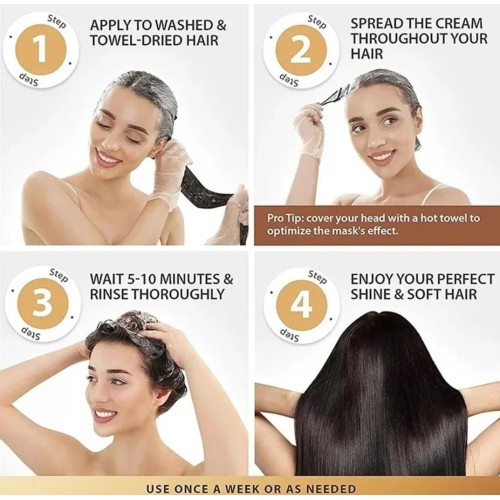 Step
1
Step

APPLY TO WASHED & TOWEL-DRIED HAIR

Step
2
Step

SPREAD THE CREAM THROUGHOUT YOUR HAIR

Pro Tip: cover your head with a hot towel to optimize the mask's effect.

Step
3
Step

WAIT 5-10 MINUTES & RINSE THOROUGHLY

Step
4
Step

ENJOY YOUR PERFECT SHINE & SOFT HAIR

USE ONCE A WEEK OR AS NEEDED